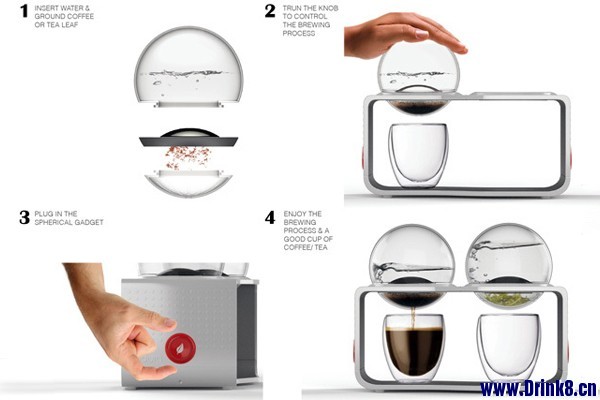 1 INSERT WATER & GROUND COFFEE OR TEA LEAF

2 TRUN THE KNOB TO CONTROL THE BREWING PROCESS

3 PLUG IN THE SPHERICAL GADGET

4 ENJOY THE BREWING PROCESS & A GOOD CUP OF COFFEE/ TEA

www.Drink8.cn